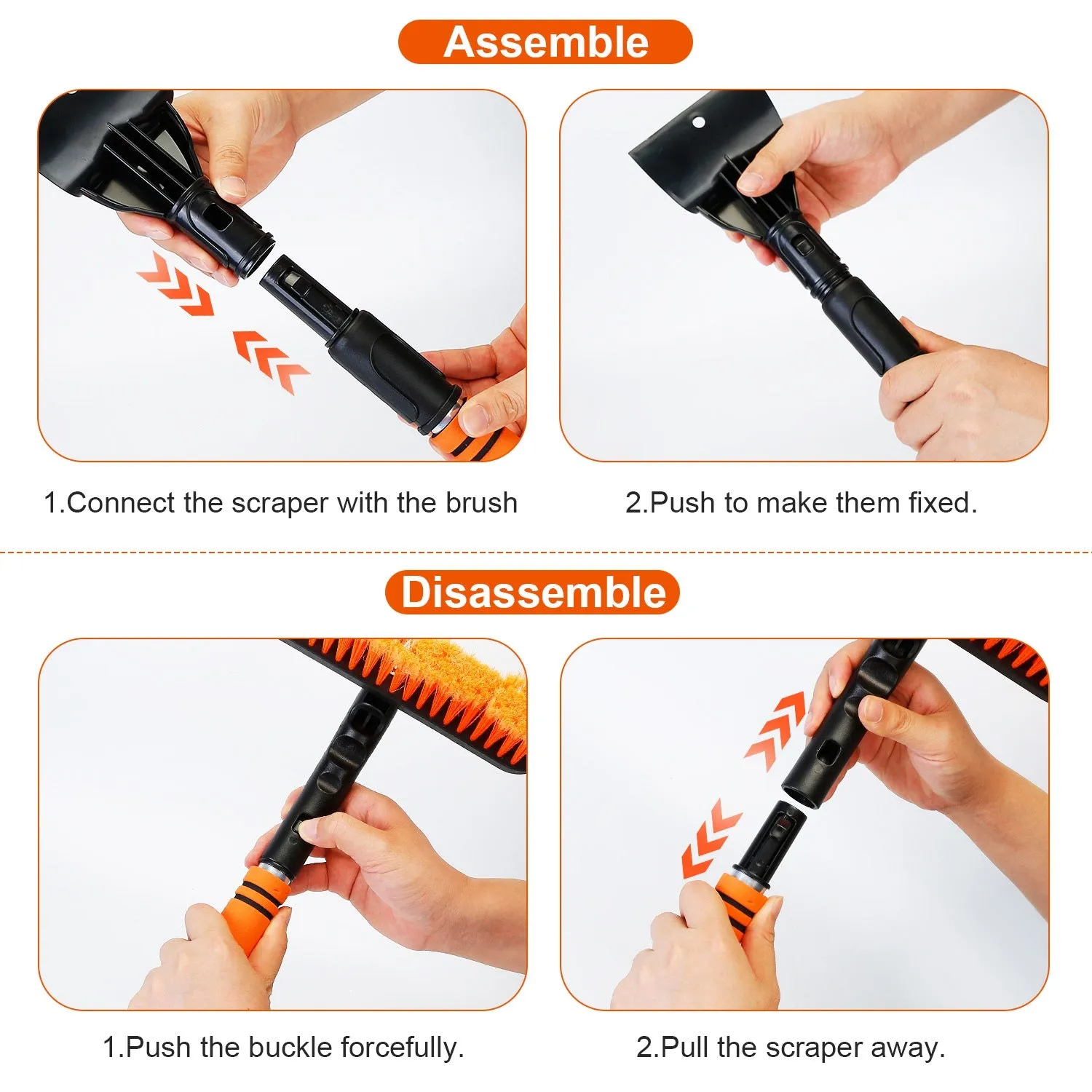 Assemble

1.Connect the scraper with the brush

2.Push to make them fixed.

Disassemble

1.Push the buckle forcefully.

2.Pull the scraper away.